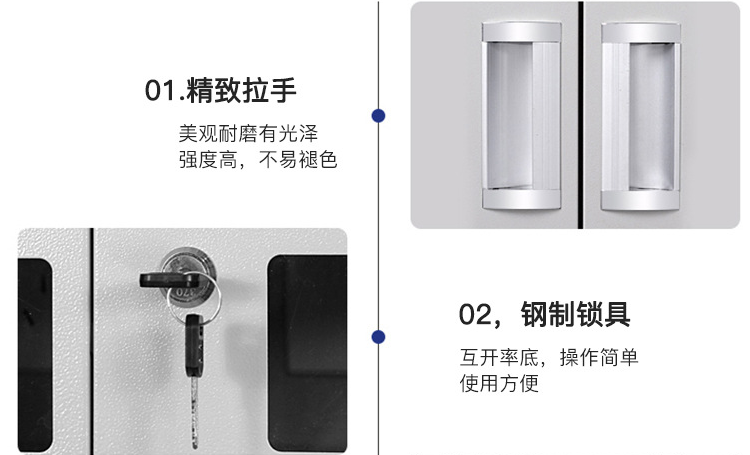 01.精致拉手

美观耐磨有光泽
强度高，不易褪色

02，钢制锁具

互开率底，操作简单
使用方便