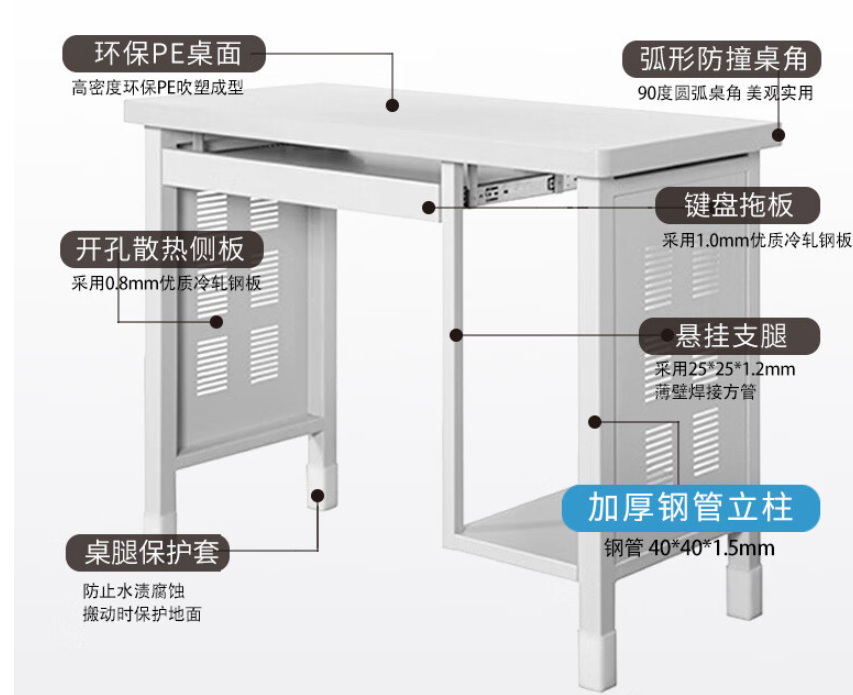 环保PE桌面
高密度环保PE吹塑成型

弧形防撞桌角
90度圆弧桌角 美观实用

键盘拖板
采用1.0mm优质冷轧钢板

开孔散热侧板
采用0.8mm优质冷轧钢板

悬挂支腿
采用25*25*1.2mm
薄壁焊接方管

加厚钢管立柱
钢管 40*40*1.5mm

桌腿保护套
防止水渍腐蚀
搬动时保护地面